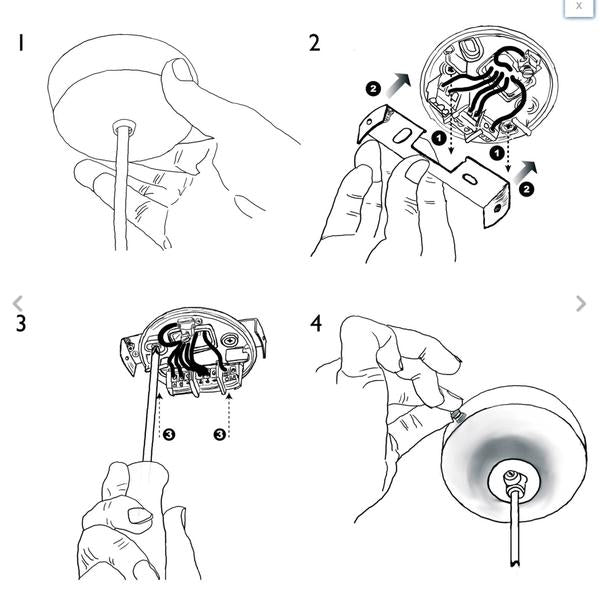 x

1

2

2

1

1

2

3

3

3

4