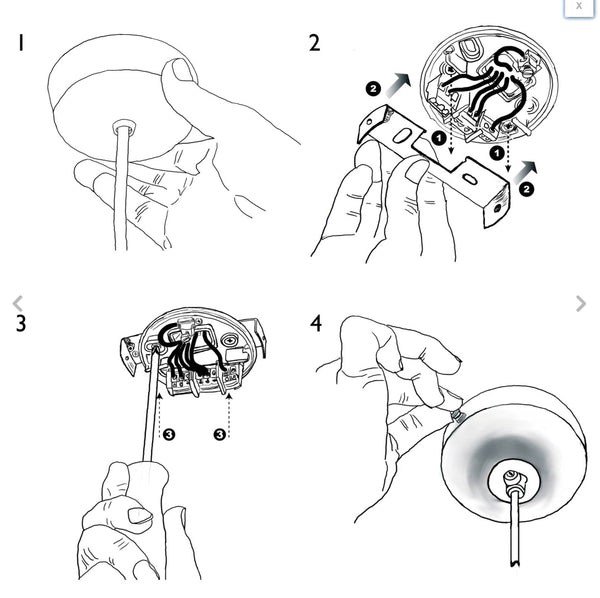 x

1

2

2

1

1

2

3

3

3

4